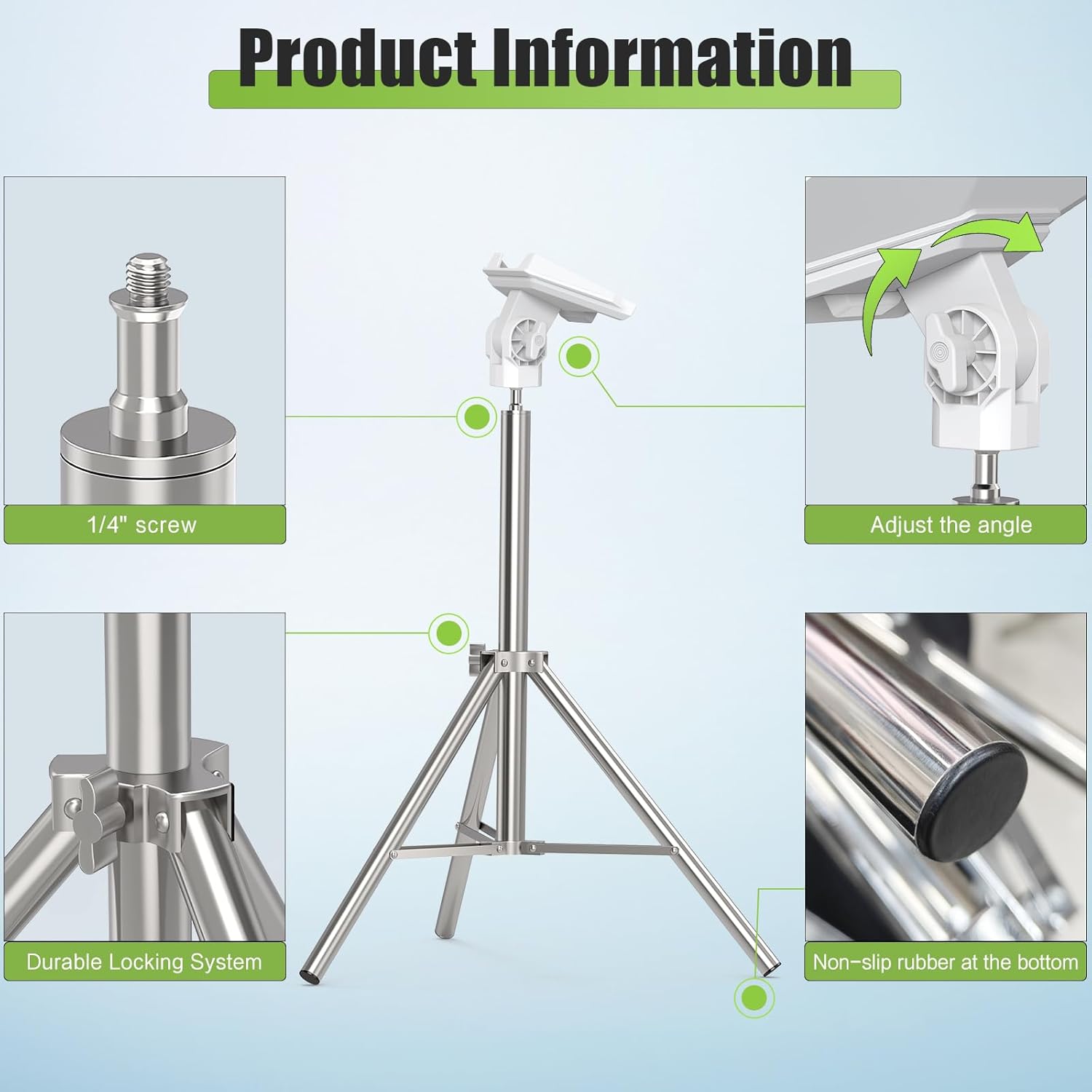 Product Information

1/4" screw

Adjust the angle

Durable Locking System

Non-slip rubber at the bottom