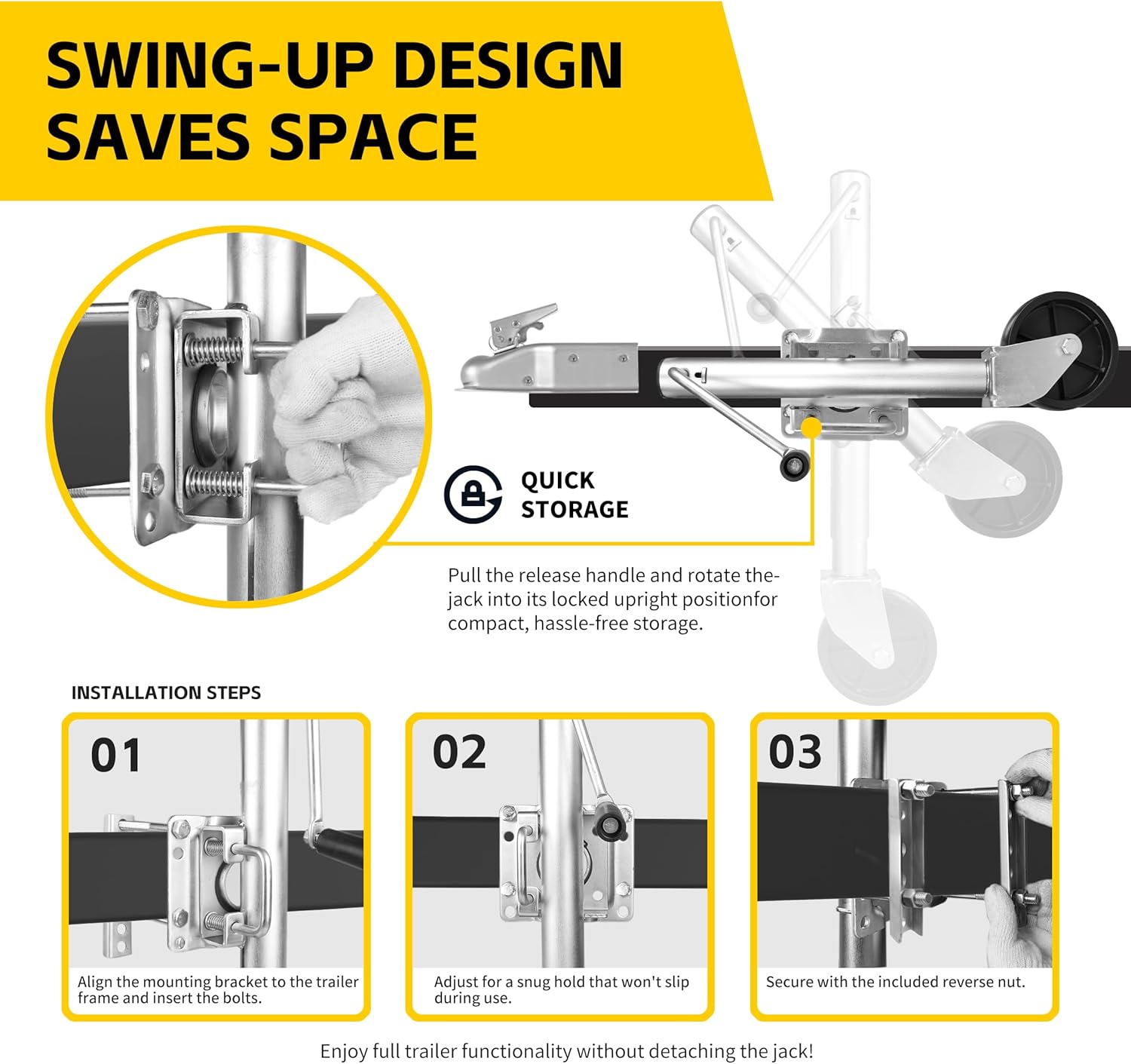 SWING-UP DESIGN SAVES SPACE

QUICK STORAGE

Pull the release handle and rotate the-jack into its locked upright positionfor compact, hassle-free storage.

INSTALLATION STEPS

01

Align the mounting bracket to the trailer frame and insert the bolts.

02

Adjust for a snug hold that won't slip during use.

03

Secure with the included reverse nut.

Enjoy full trailer functionality without detaching the jack!